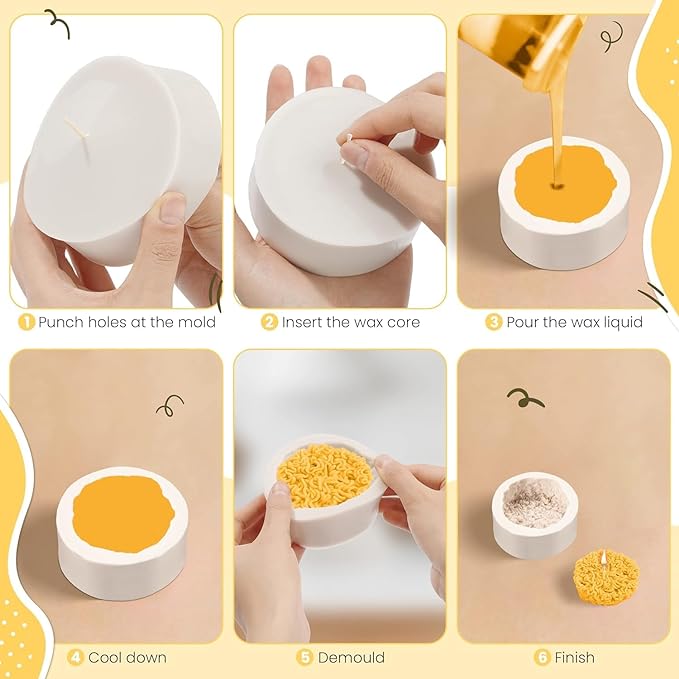 1 Punch holes at the mold

2 Insert the wax core

3 Pour the wax liquid

4 Cool down

5 Demould

6 Finish