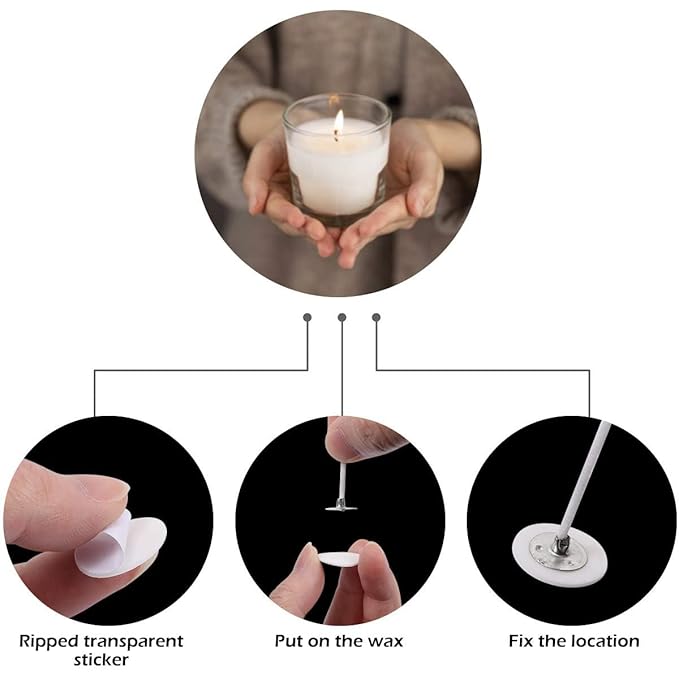 Ripped transparent sticker

Put on the wax

Fix the location